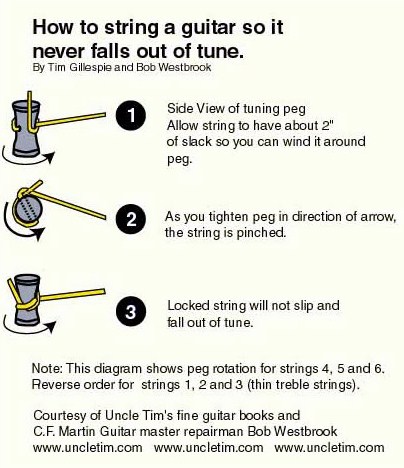 How to string a guitar so it never falls out of tune.
By Tim Gillespie and Bob Westbrook

1

Side View of tuning peg
Allow string to have about 2" of slack so you can wind it around peg.

2

As you tighten peg in direction of arrow, the string is pinched.

3

Locked string will not slip and fall out of tune.

Note: This diagram shows peg rotation for strings 4, 5 and 6. Reverse order for strings 1, 2 and 3 (thin treble strings).

Courtesy of Uncle Tim's fine guitar books and C.F. Martin Guitar master repairman Bob Westbrook
www.uncletim.com www.uncletim.com www.uncletim.com