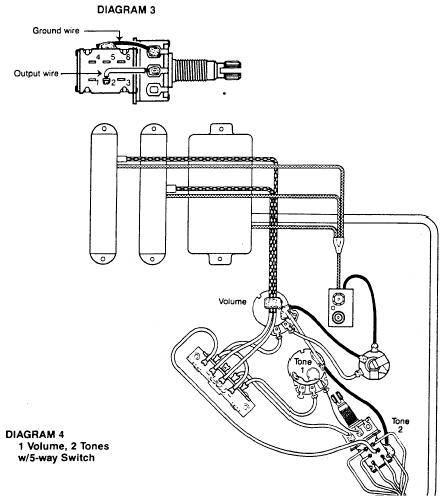 DIAGRAM 3

Ground wire

Output wire

4 5 6
1 2 3

Volume

Tone
1

Tone
2

DIAGRAM 4
1 Volume, 2 Tones
w/5-way Switch